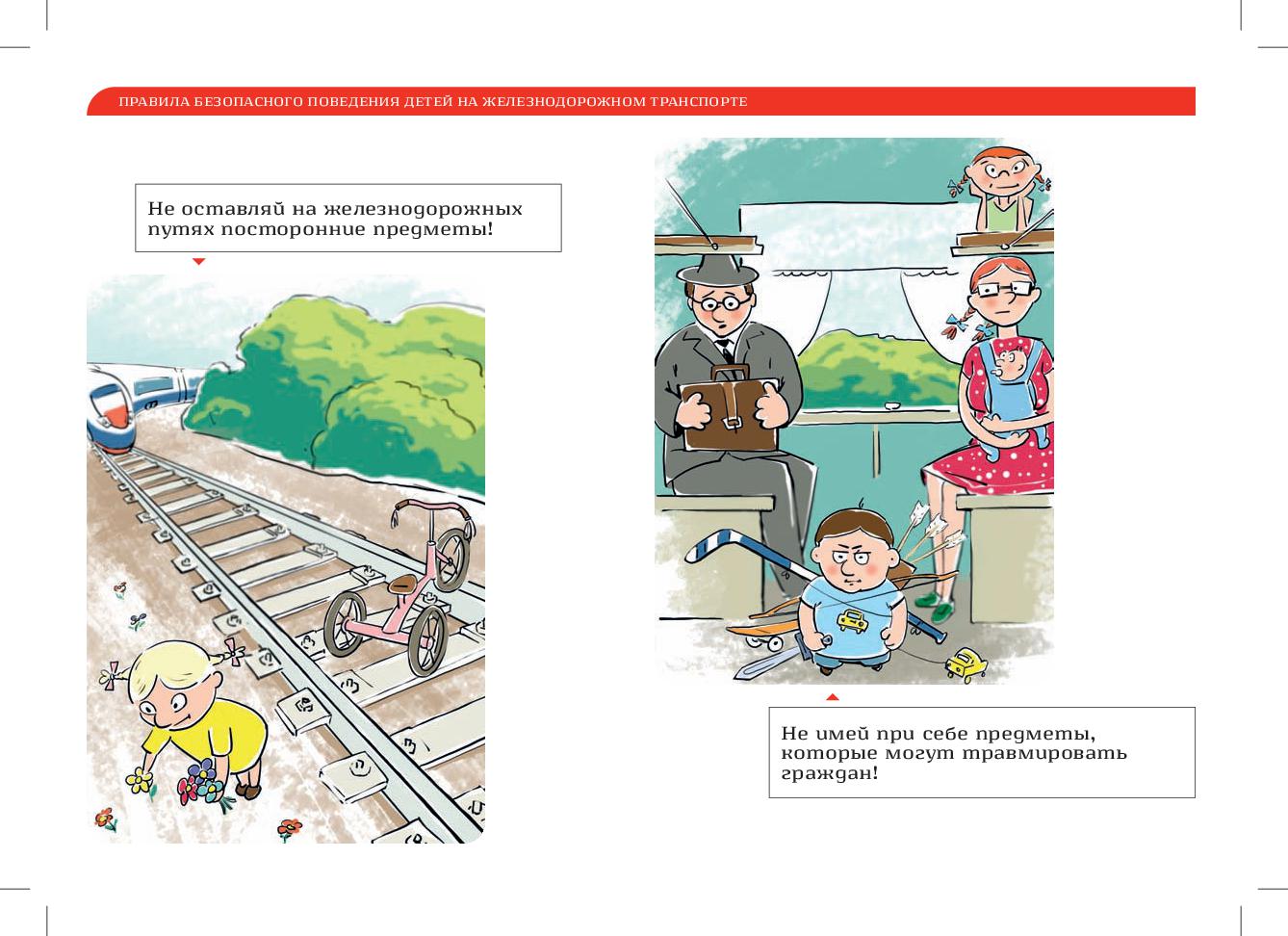 ПРАВИЛА БЕЗОПАСНОГО ПОВЕДЕНИЯ ДЕТЕЙ НА ЖЕЛЕЗНОДОРОЖНОМ ТРАНСПОРТЕ

Не оставляй на железнодорожных путях посторонние предметы!

Не имей при себе предметы, которые могут травмировать граждан!